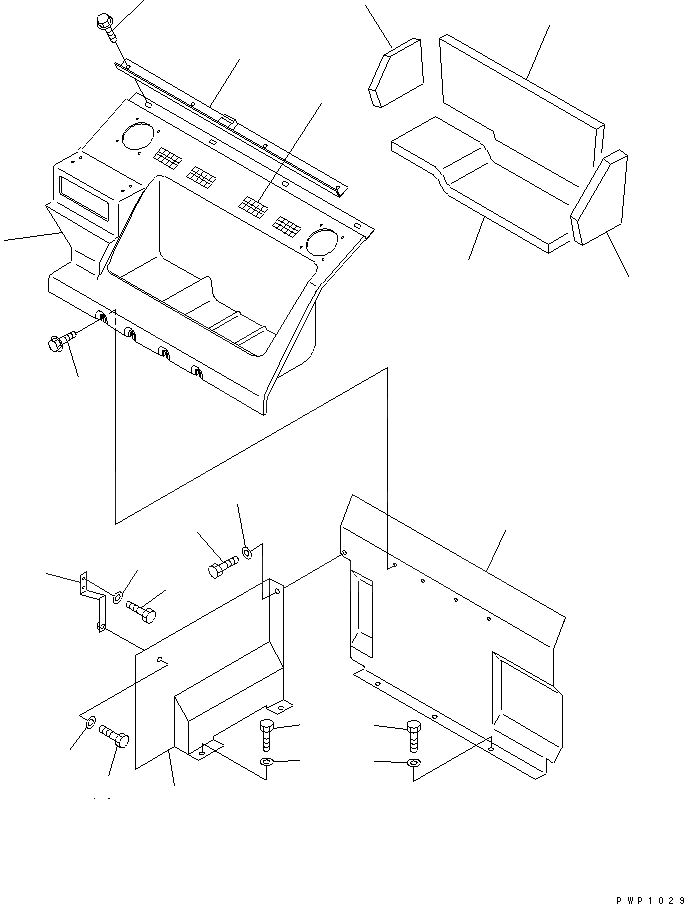 PWP1029