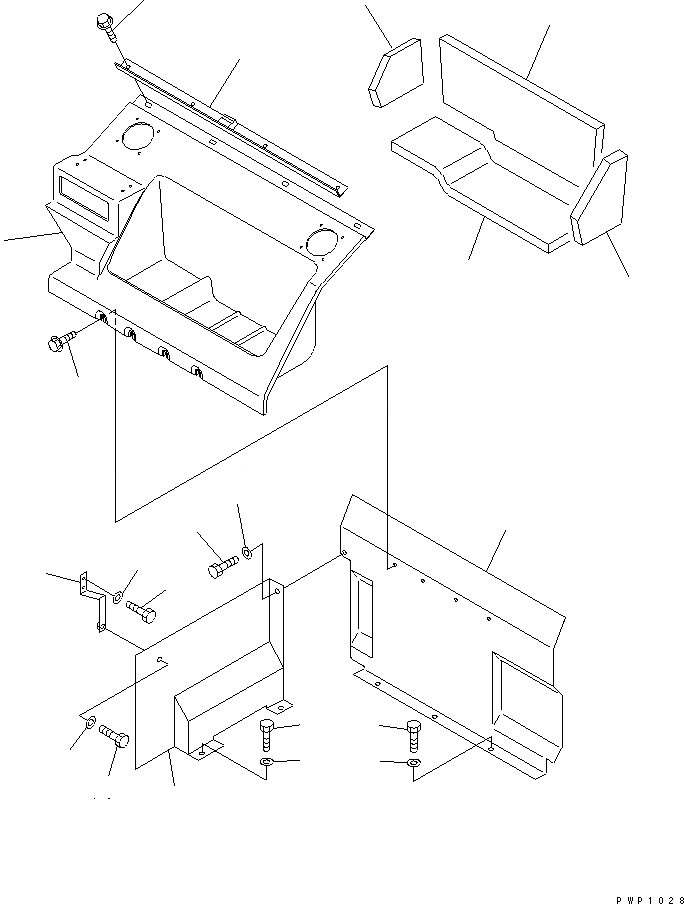 PWP1028