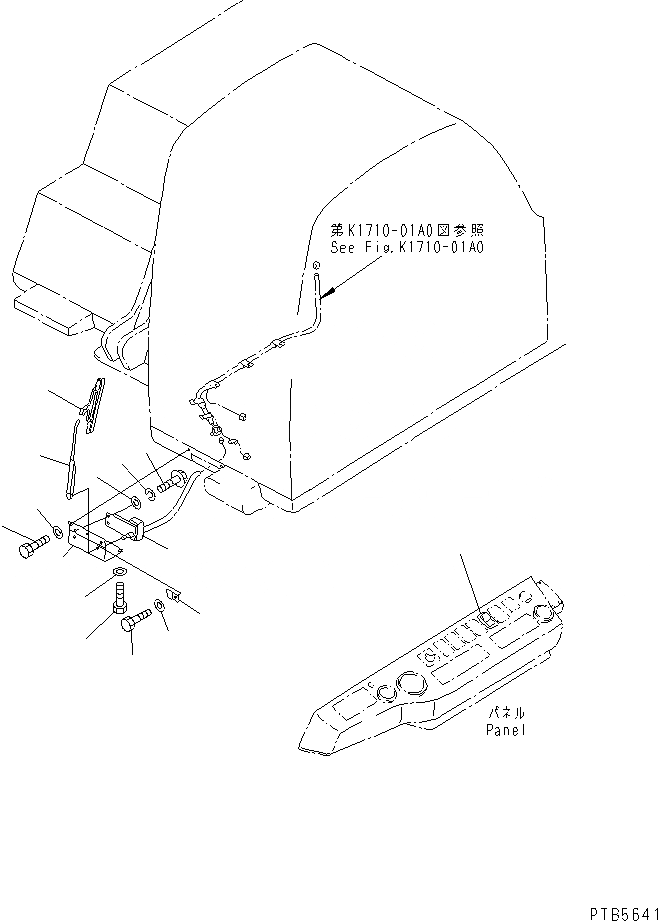 第K1710-01A0図参照
See Fig.K1710-01A0

パネル
Panel

PTB5641