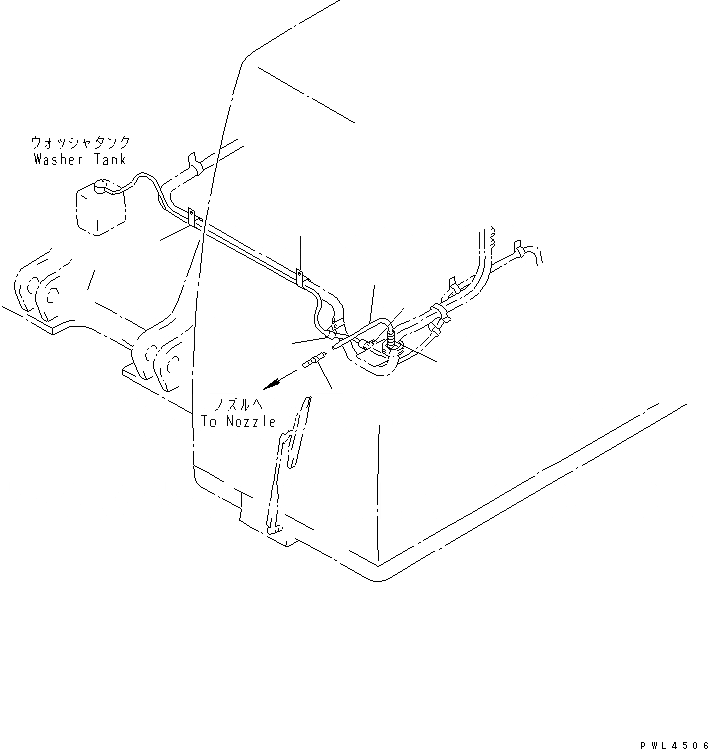 ウォッシャタンク
Washer Tank

ノズルへ
To Nozzle

PWL4506