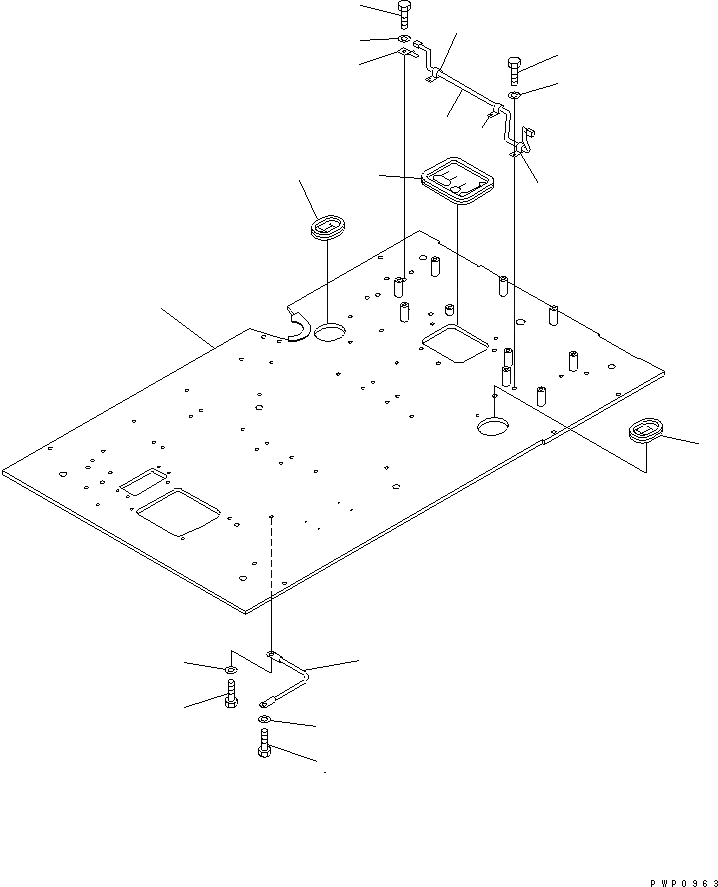 PWP0963