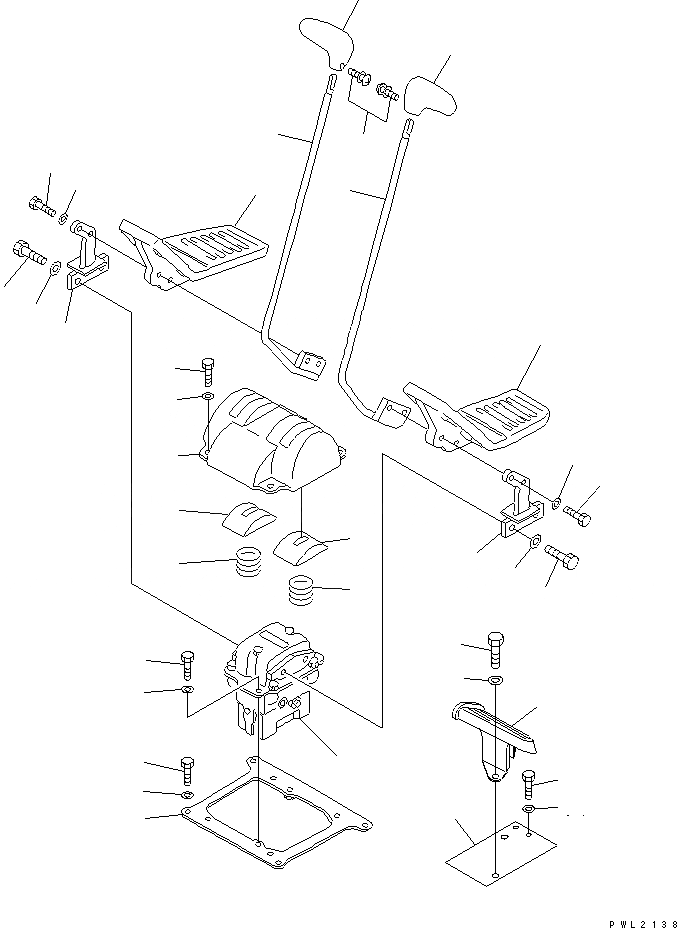 PWL2138