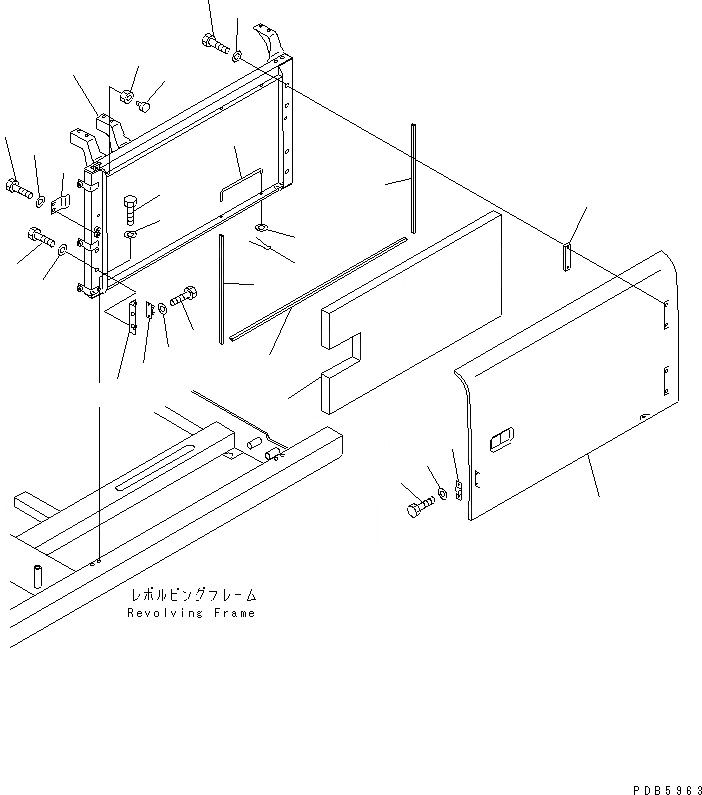 レボルビングフレーム
Revolving Frame

PDB5963