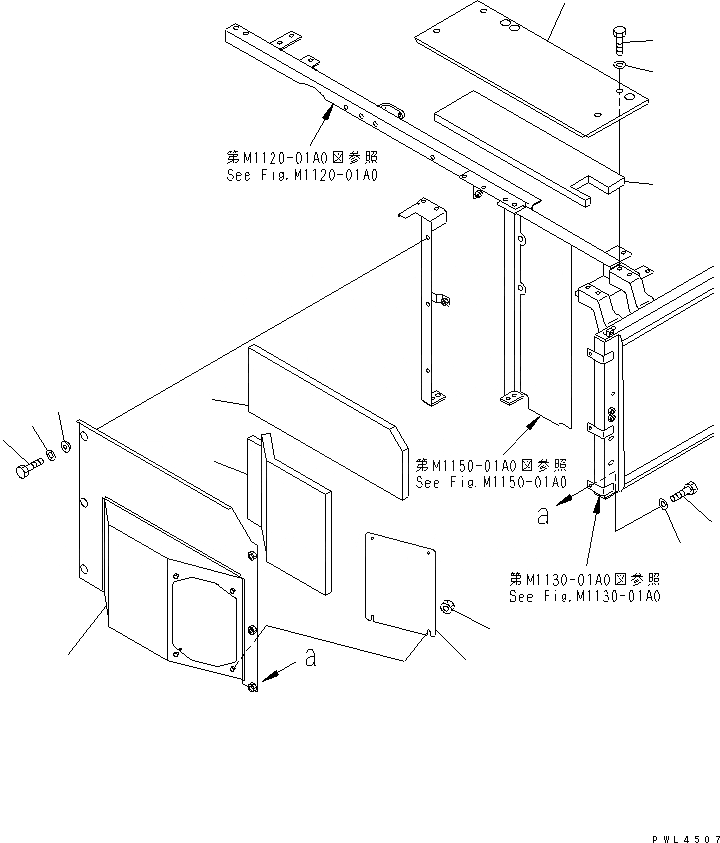 第M1120-01A0図参照
See Fig.M1120-01A0

第M1150-01A0図参照
See Fig.M1150-01A0

a

第M1130-01A0図参照
See Fig.M1130-01A0

a

PWL4507