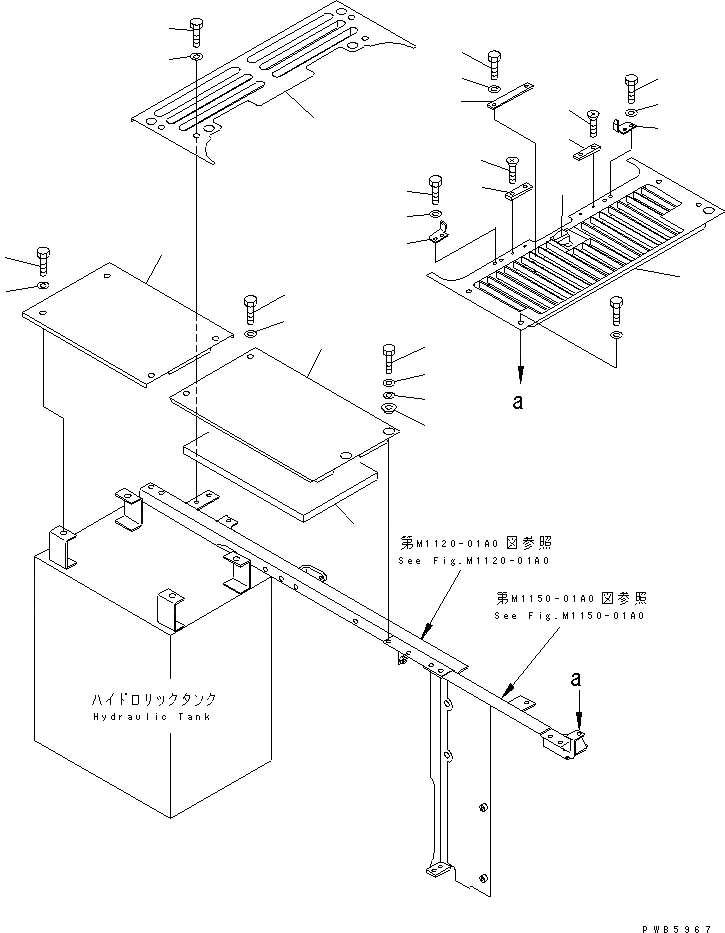 a

第M1120-01A0 図参照
See Fig.M1120-01A0

第M1150-01A0 図参照
See Fig.M1150-01A0

a

ハイドロリックタンク
Hydraulic Tank

PWB5967