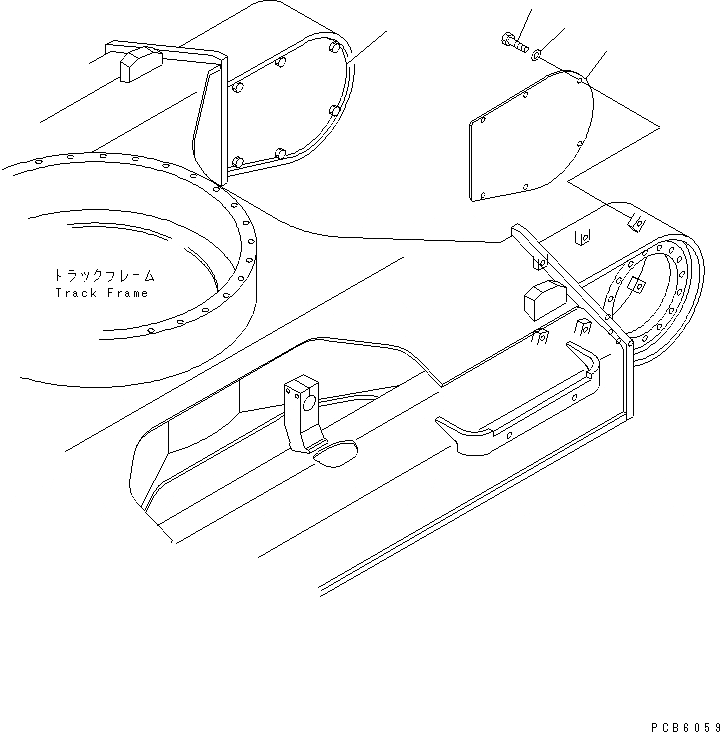 トラックフレーム
Track Frame

PCB6059