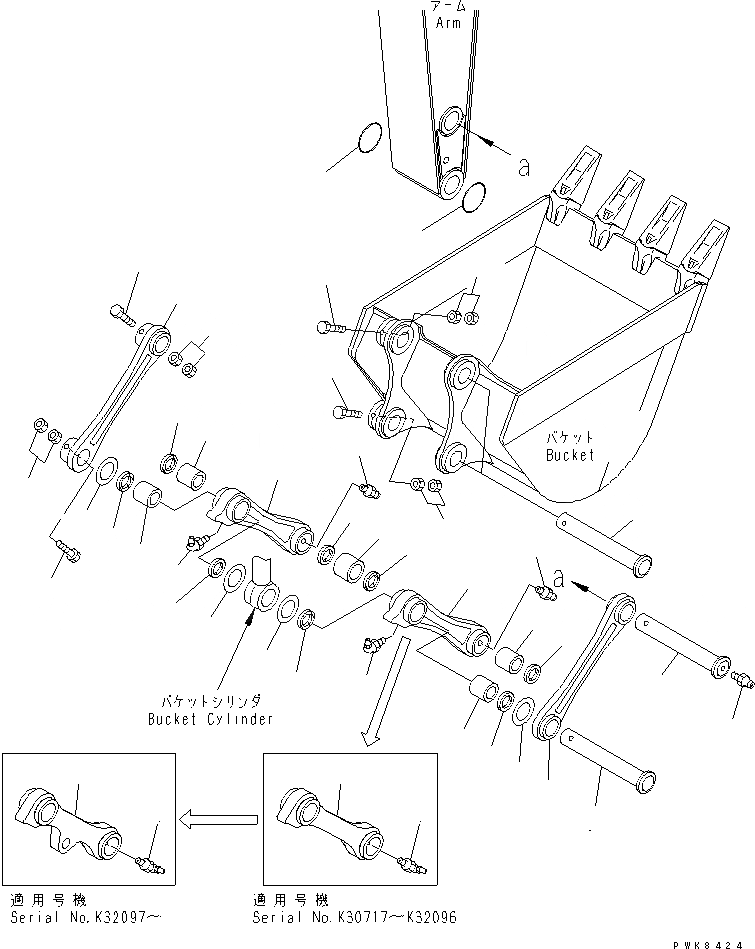 アーム
Arm

a

バケット
Bucket

a

バケットシリンダ
Bucket Cylinder

適用号機
Serial No.K32097～

適用号機
Serial No.K30717～K32096

PWK8424