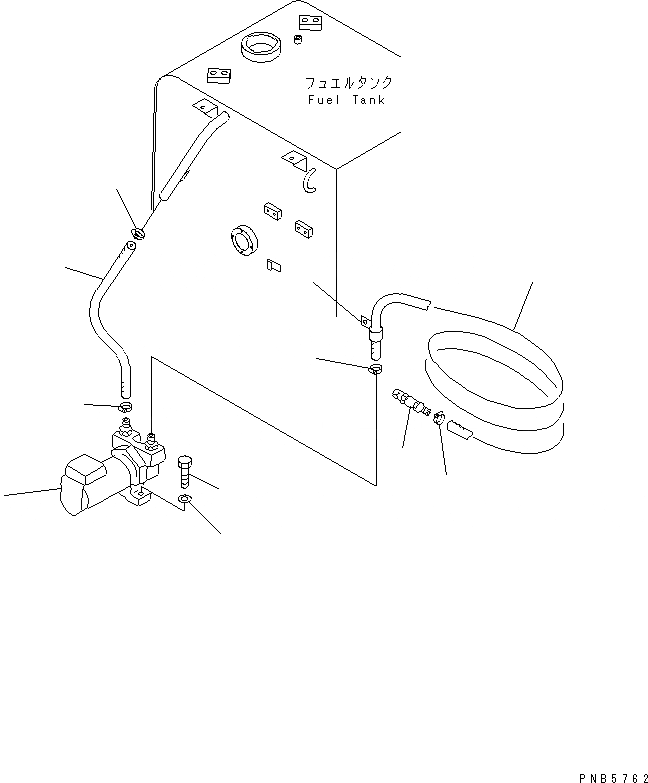 フュエルタンク
Fuel Tank

PNB5762