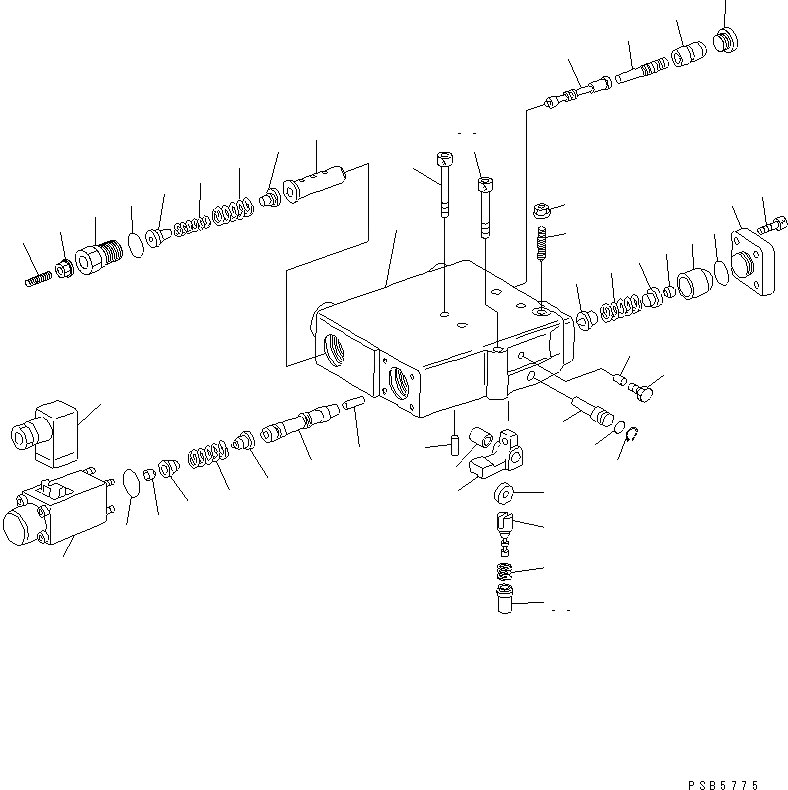 PSB5775