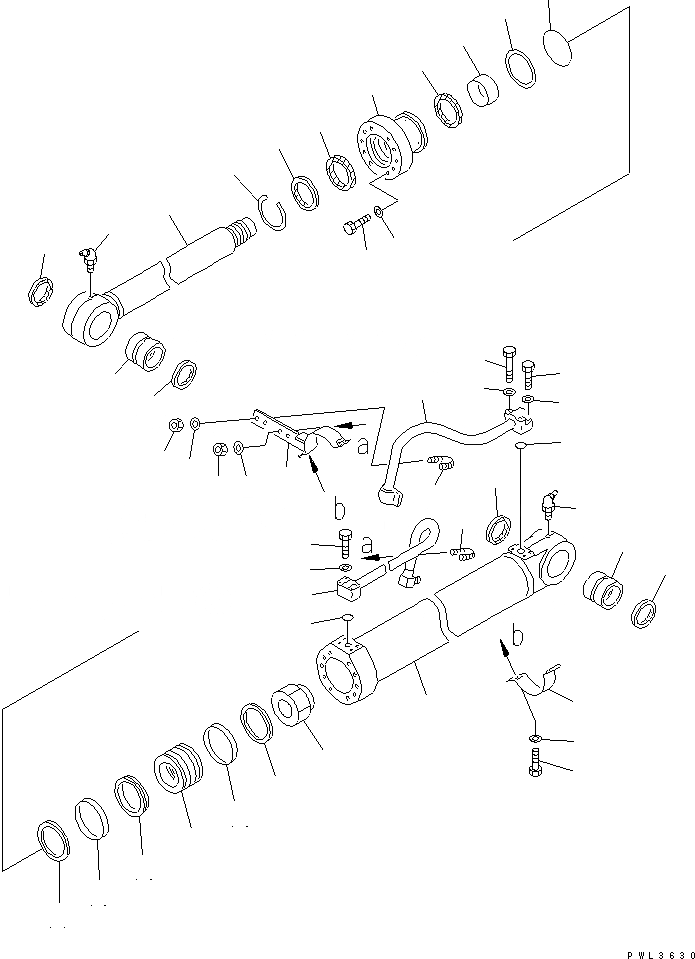 a
b
a
b
PWL3630