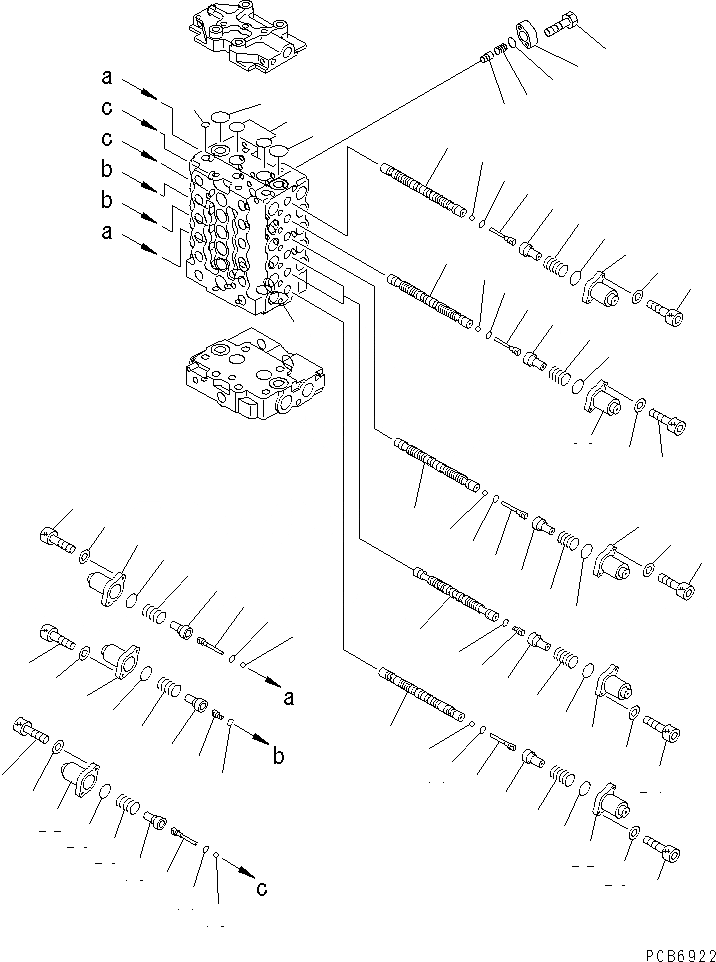 a
c
c
b
b
a
a
b
c
PCB6922