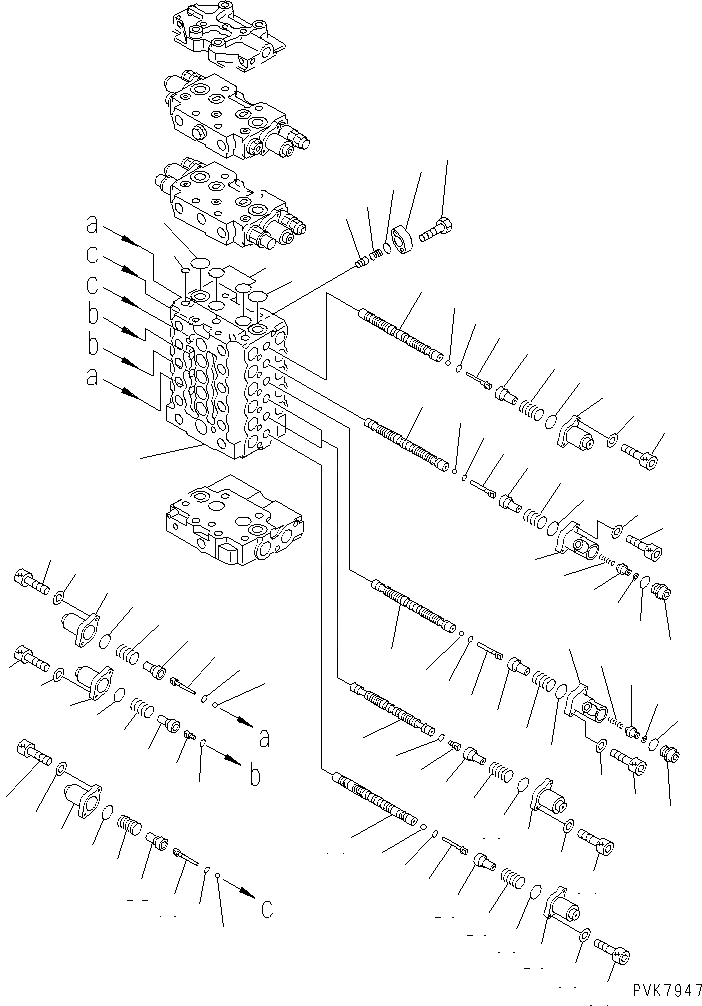 a
c
c
b
b
a
a
b
c
PVK7947