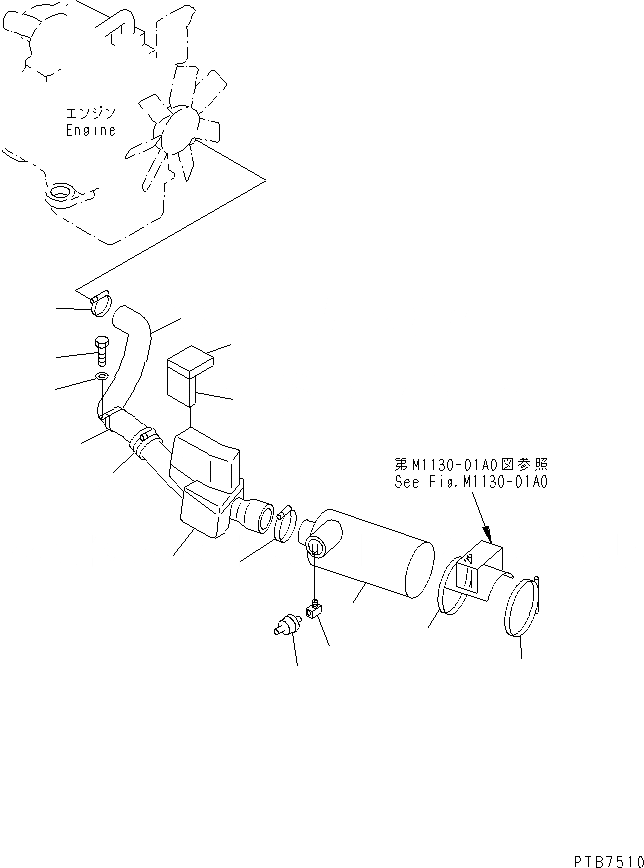 エンジン
Engine

第M1130-01A0図参照
See Fig.M1130-01A0

PTB7510