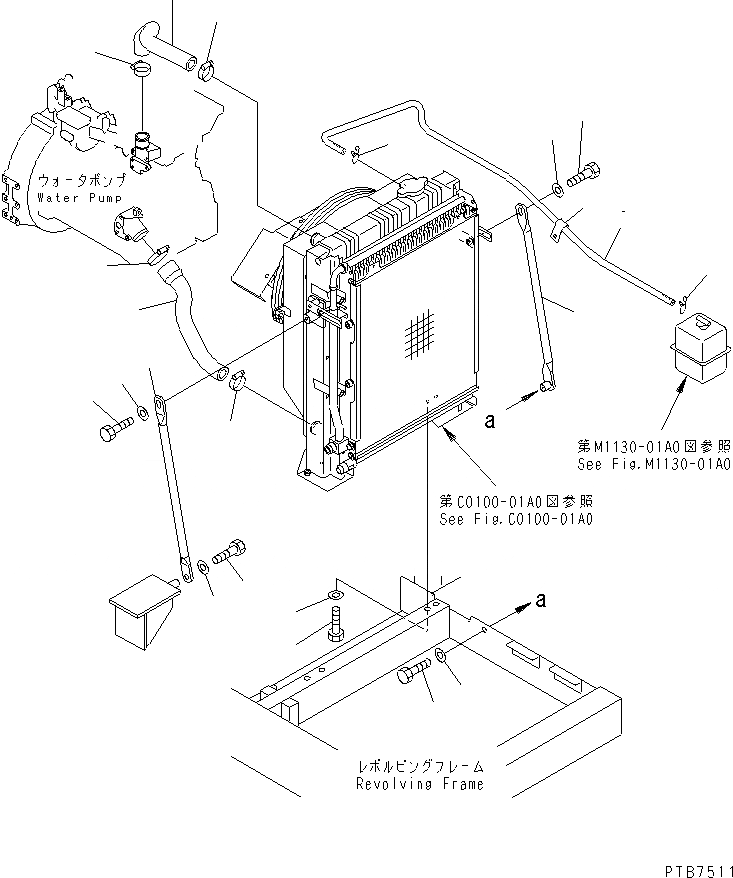 ウォータポンプ
Water Pump

a

第M1130-01A0図参照
See Fig.M1130-01A0

第C0100-01A0図参照
See Fig.C0100-01A0

a

レボルビングフレーム
Revolving Frame

PTB7511