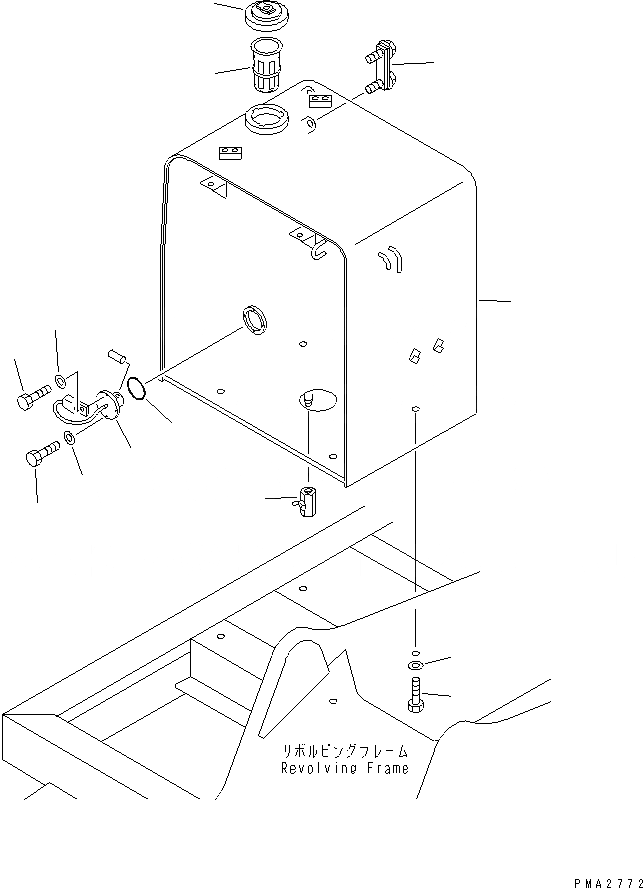 リボルビングフレーム
Revolving Frame

PMA2772