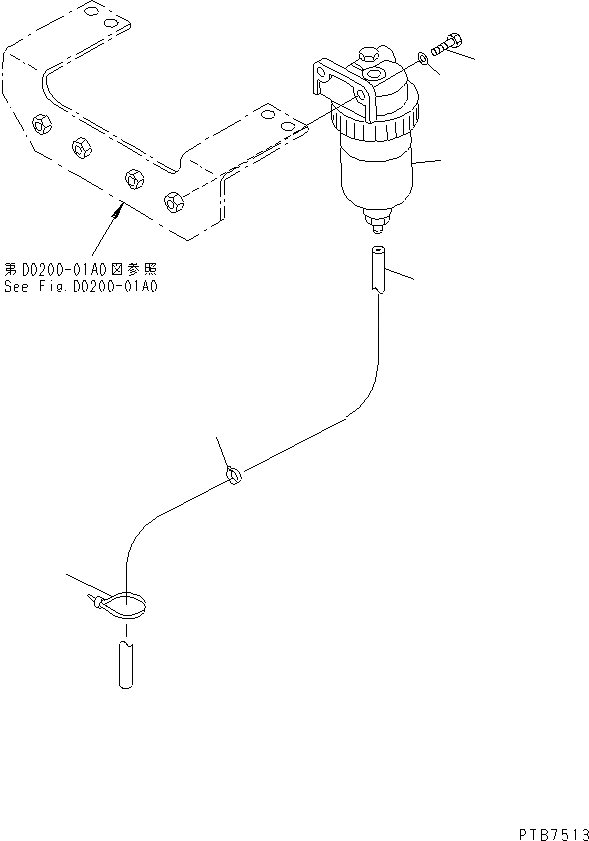 第D0200-01A0図参照
See Fig.D0200-01A0

PTB7513