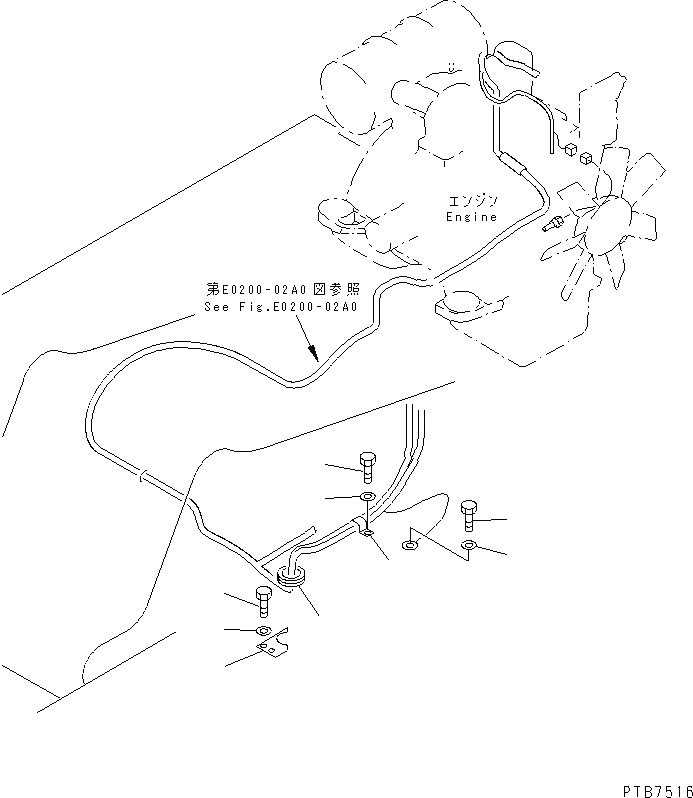 エンジン
Engine

第E0200-02A0図参照
See Fig.E0200-02A0

PTB7516