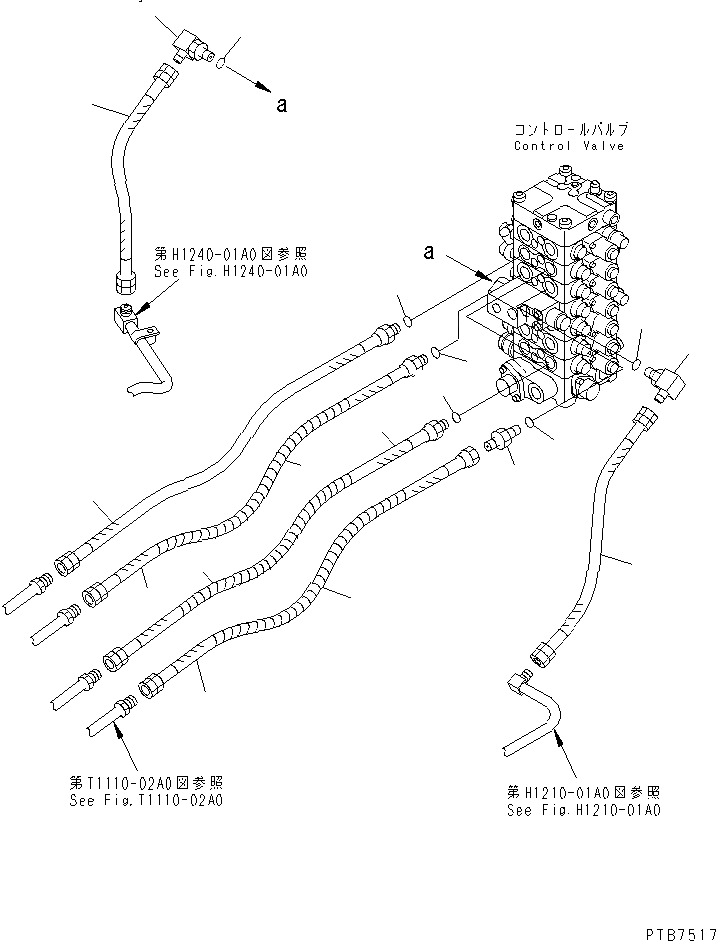 a

コントロールバルブ
Control Valve

a

第H1240-01A0図参照
See Fig.H1240-01A0

第T1110-02A0図参照
See Fig.T1110-02A0

第H1210-01A0図参照
See Fig.H1210-01A0

PTB7517