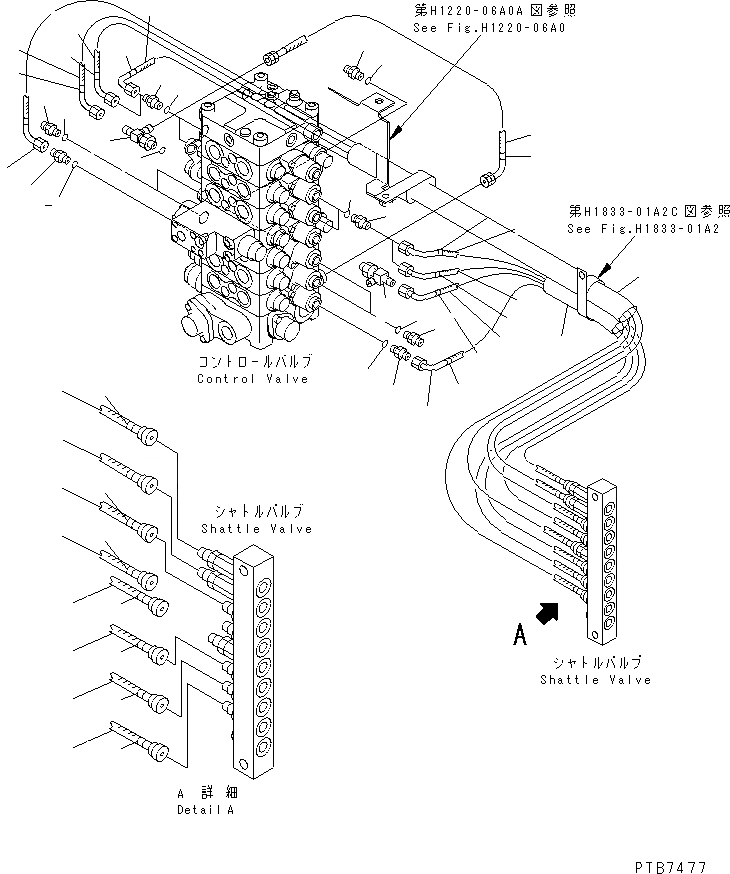 第H1220-06A0A 図参照
See Fig.H1220-06A0

第H1833-01A2C 図参照
See Fig.H1833-01A2

コントロールバルブ
Control Valve

シャトルバルブ
Shattle Valve

A

シャトルバルブ
Shattle Valve

A 詳細
Detail A

PTB7477