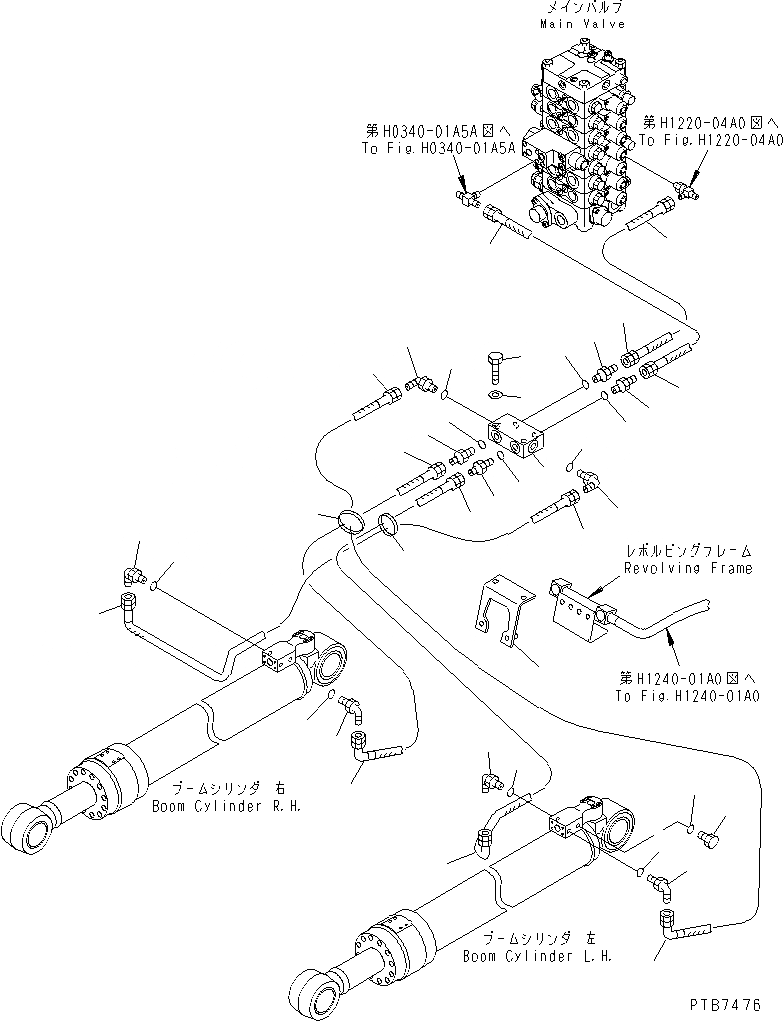 メインバルブ
Main Valve

第H0340-01A5A図へ
To Fig.H0340-01A5A

第H1220-04A0図へ
To Fig.H1220-04A0

レボルビングフレーム
Revolving Frame

第H1240-01A0図へ
To Fig.H1240-01A0

ブームシリンダ 右
Boom Cylinder R.H.

ブームシリンダ 左
Boom Cylinder L.H.

PTB7476