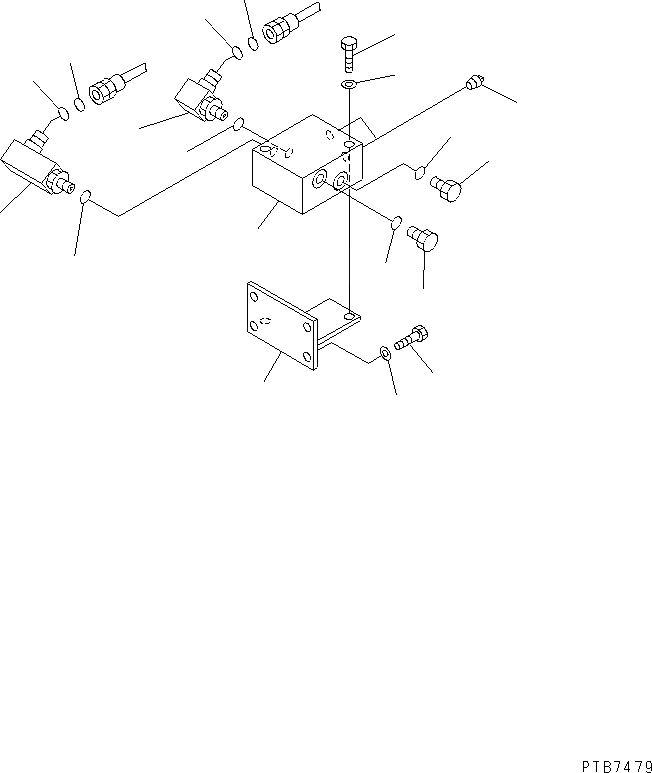 PTB7479