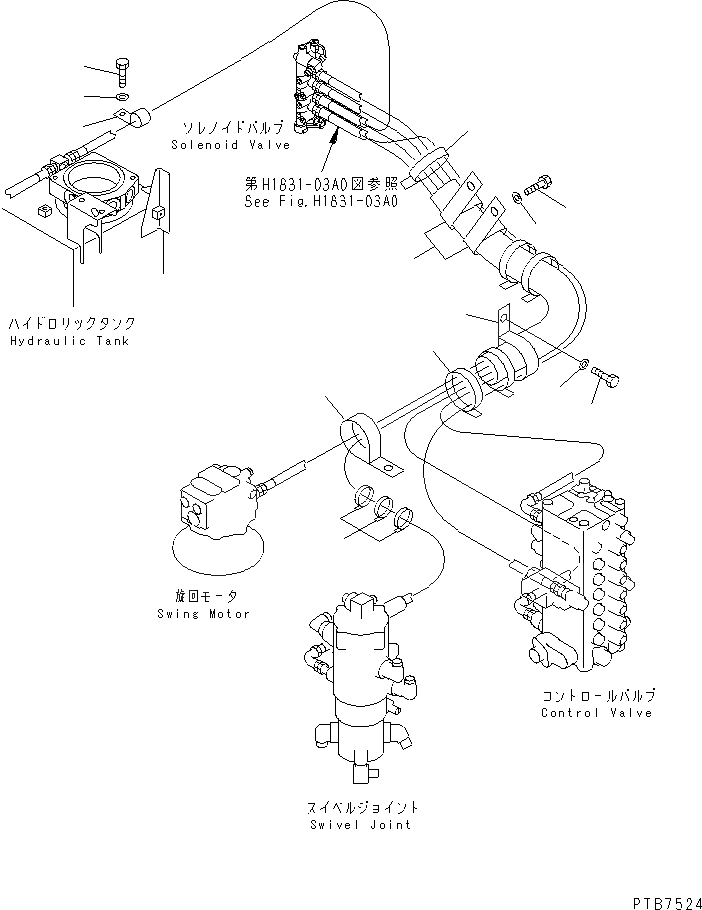 ソレノイドバルブ
Solenoid Valve

第H1831-03A0図参照
See Fig.H1831-03A0

ハイドロリックタンク
Hydraulic Tank

旋回モータ
Swing Motor

コントロールバルブ
Control Valve

スイベルジョイント
Swivel Joint

PTB7524