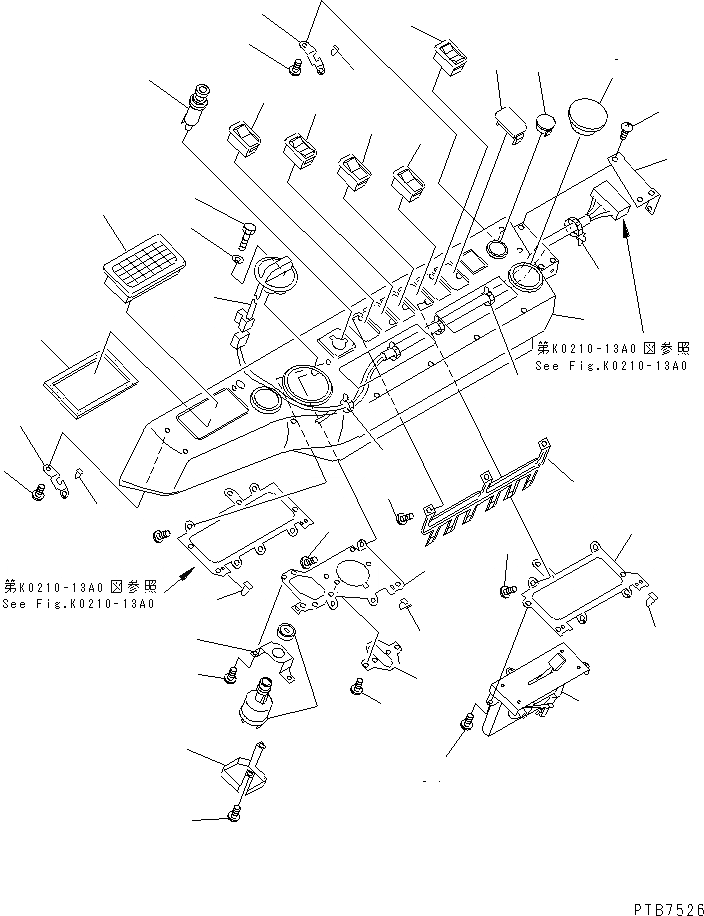 第K0210-13A0図参照
See Fig.K0210-13A0

第K0210-13A0図参照
See Fig.K0210-13A0

PTB7526