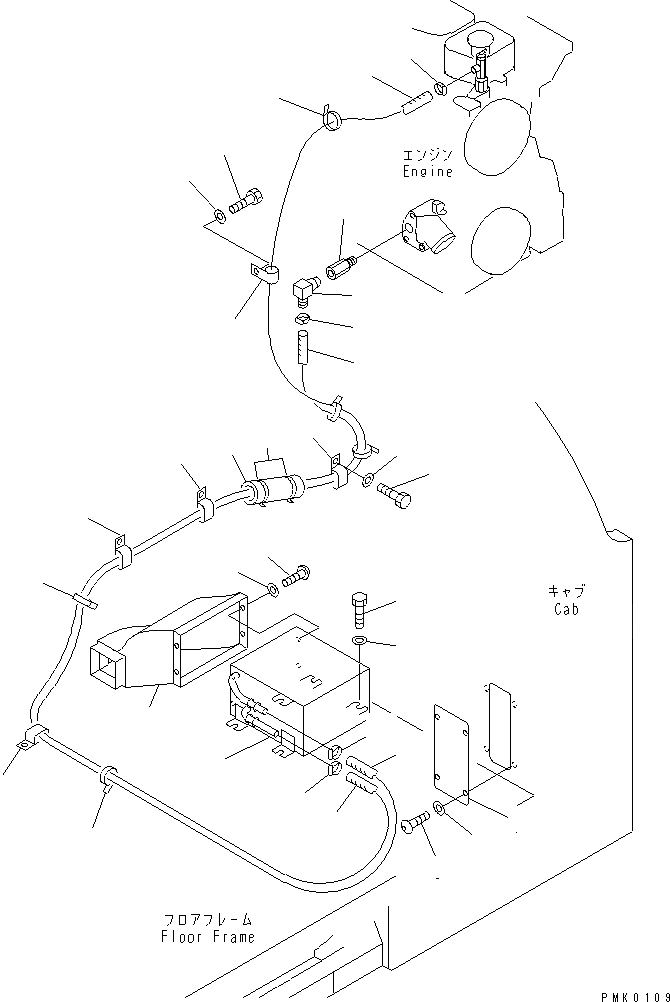 エンジン
Engine

キャブ
Cab

フロアフレーム
Floor Frame

PMK0109