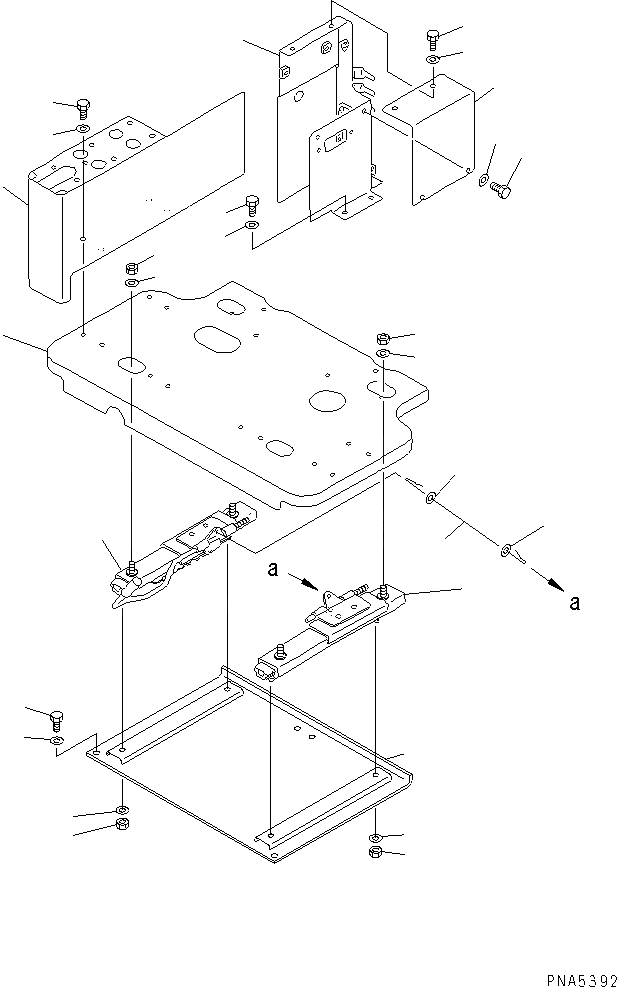 a

a

PNA5392