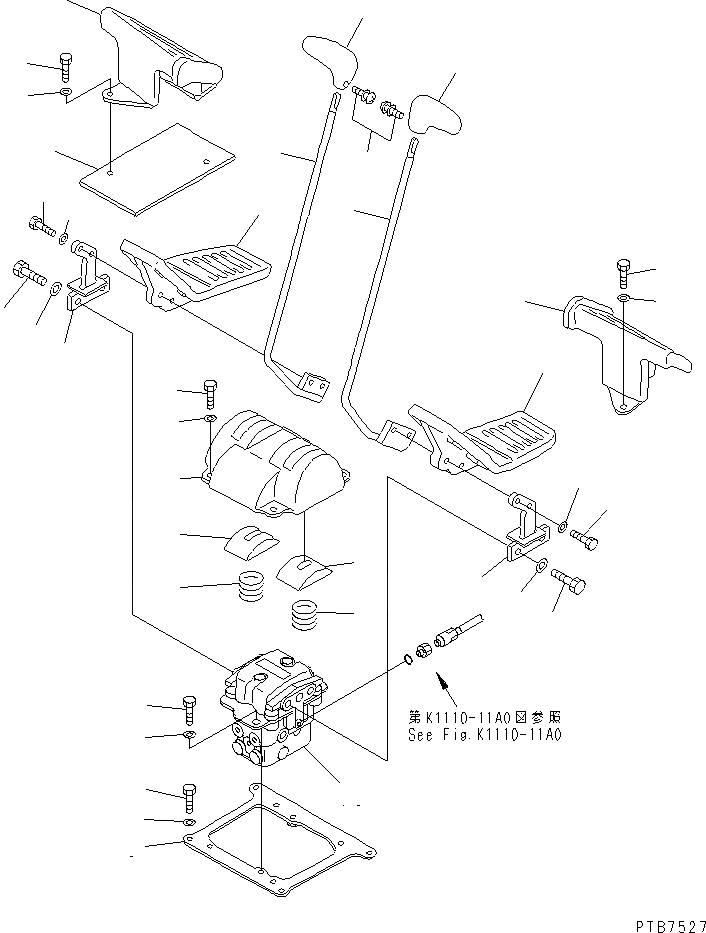 第K1110-11A0図参照
See Fig.K1110-11A0

PTB7527