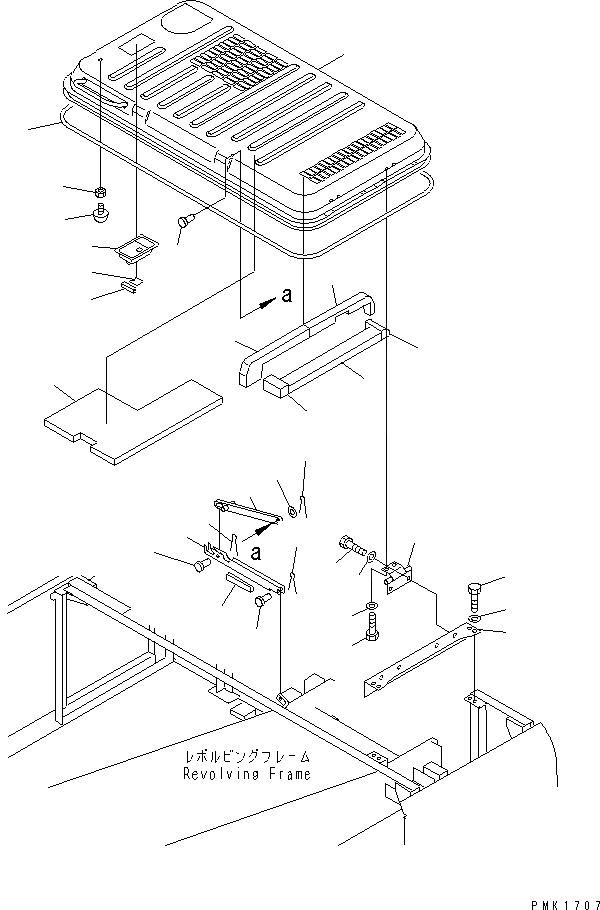 a

a

レボルビングフレーム
Revolving Frame

PMK1707