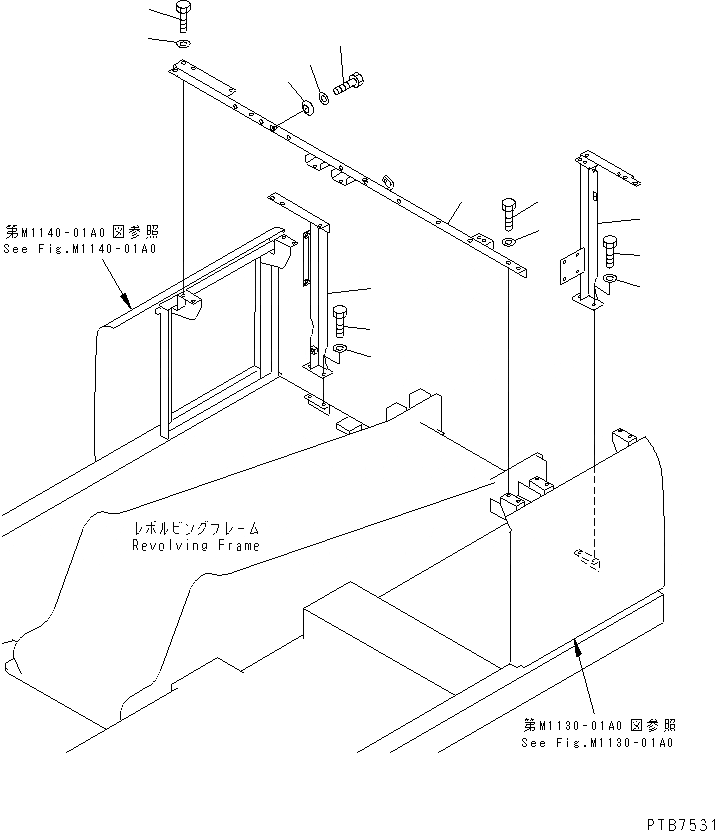 第M1140-01A0 図参照
See Fig.M1140-01A0

レボルビングフレーム
Revolving Frame

第M1130-01A0 図参照
See Fig.M1130-01A0

PTB7531