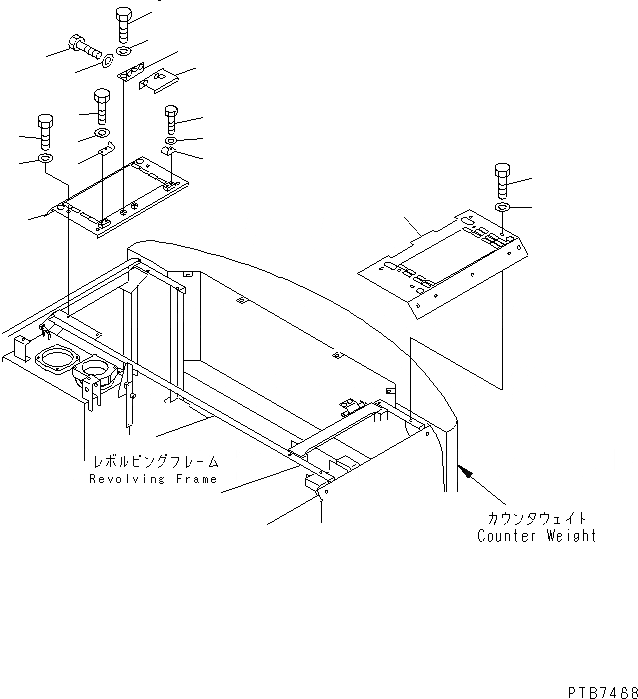 レボルビングフレーム
Revolving Frame

カウンタウェイト
Counter Weight

PTB7488