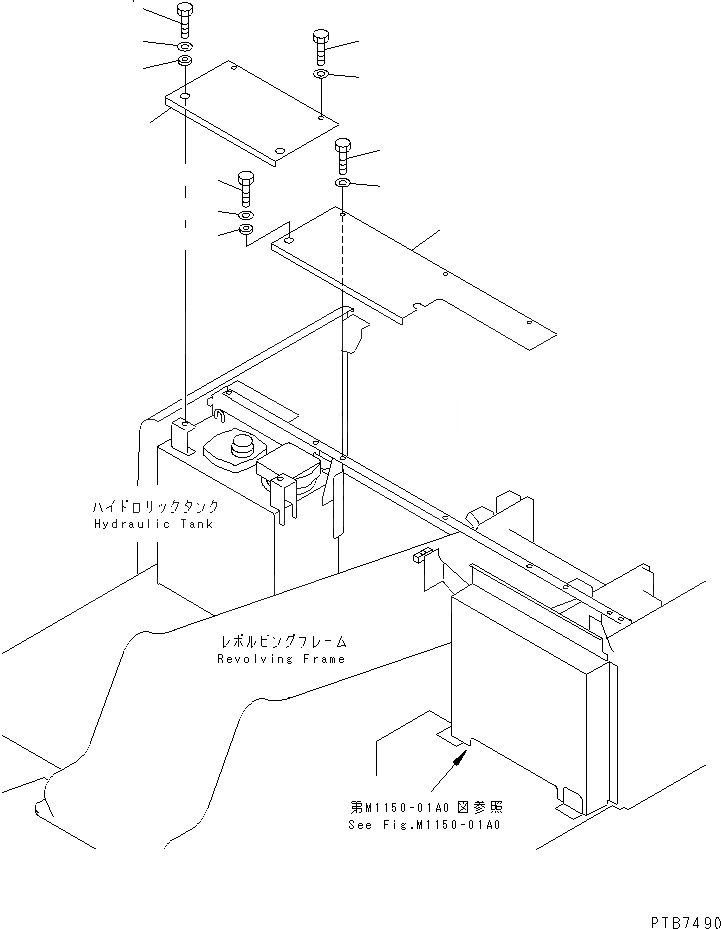 ハイドロリックタンク
Hydraulic Tank

レボルビングフレーム
Revolving Frame

第M1150-01A0 図参照
See Fig.M1150-01A0

PTB7490