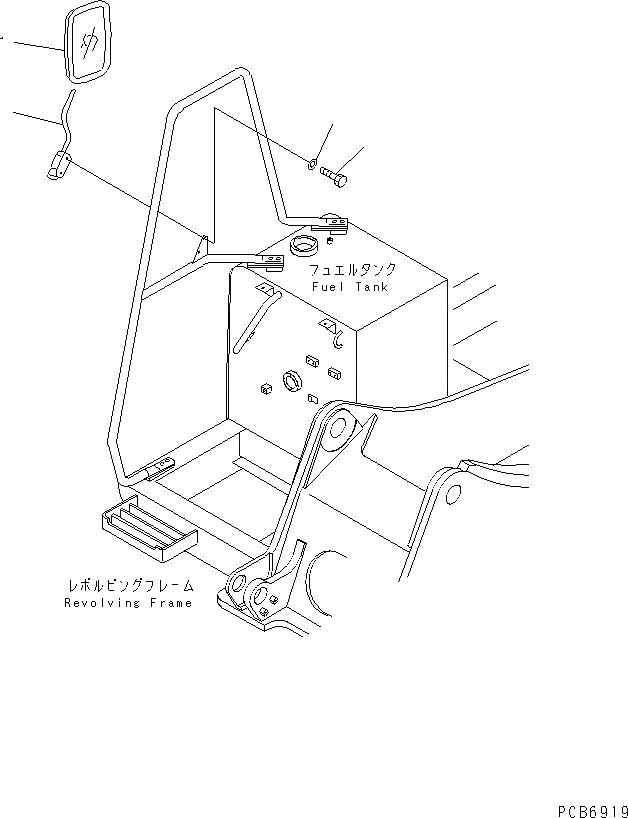 フュエルタンク
Fuel Tank

レボルビングフレーム
Revolving Frame

PCB6919