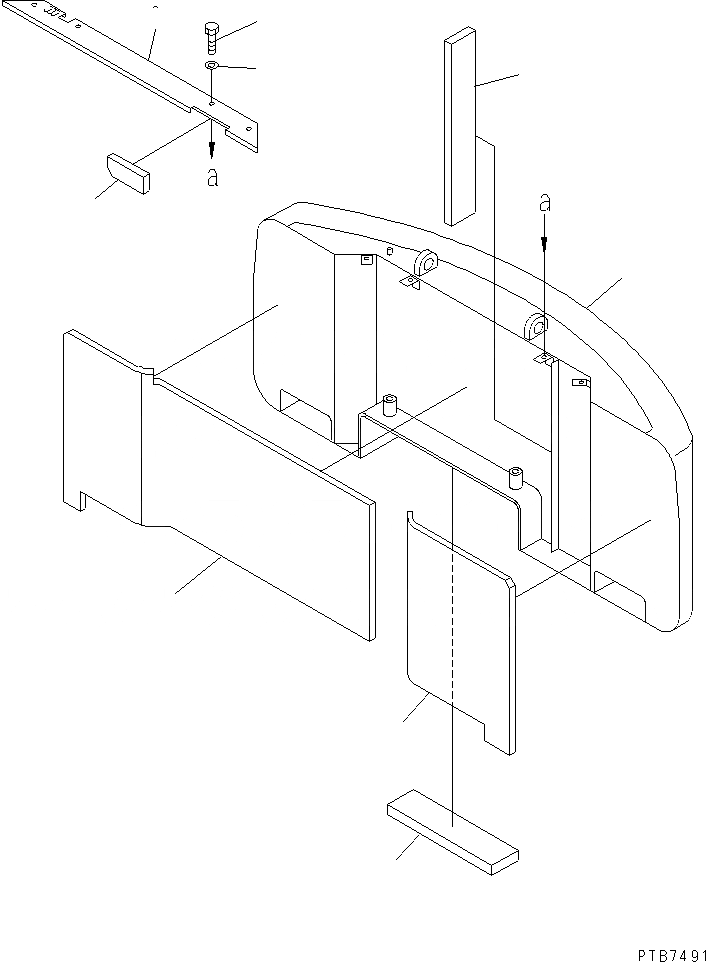 a
a
PTB7491