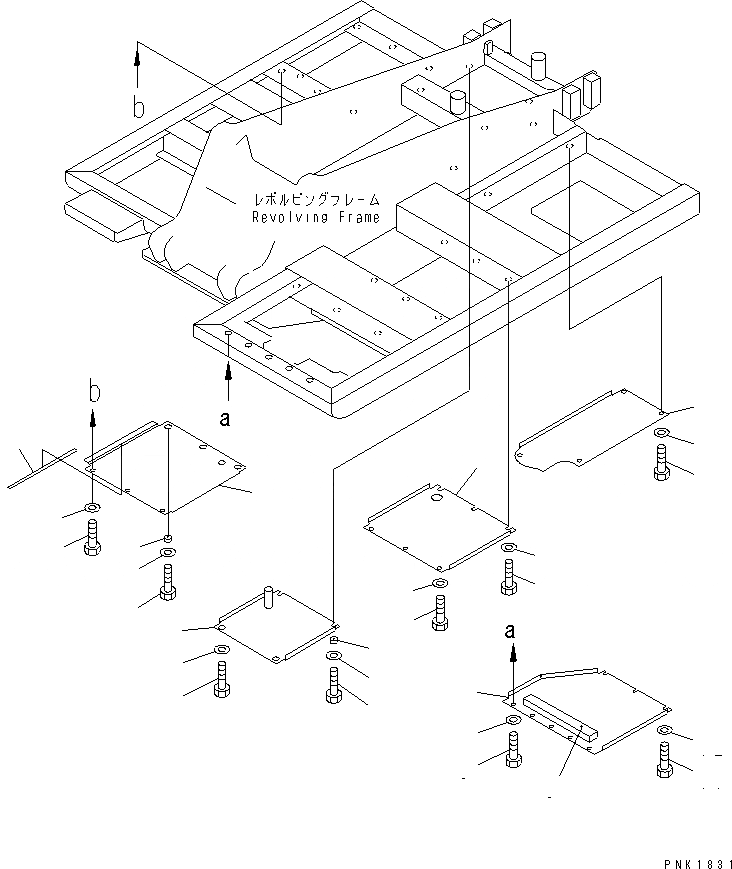 b

レボルビングフレーム
Revolving Frame

a

b

a

PNK1831