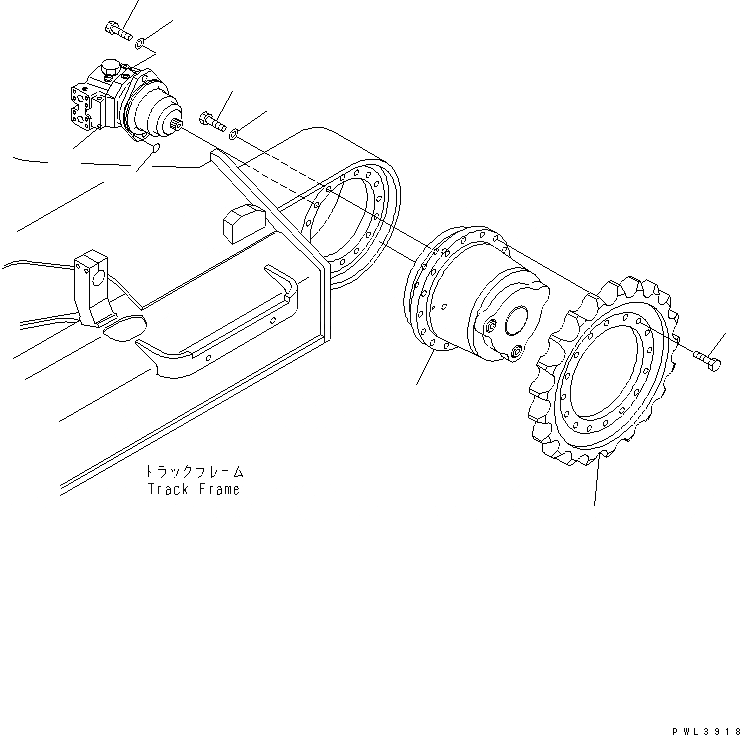 トラックフレーム
Track Frame

PWL3918