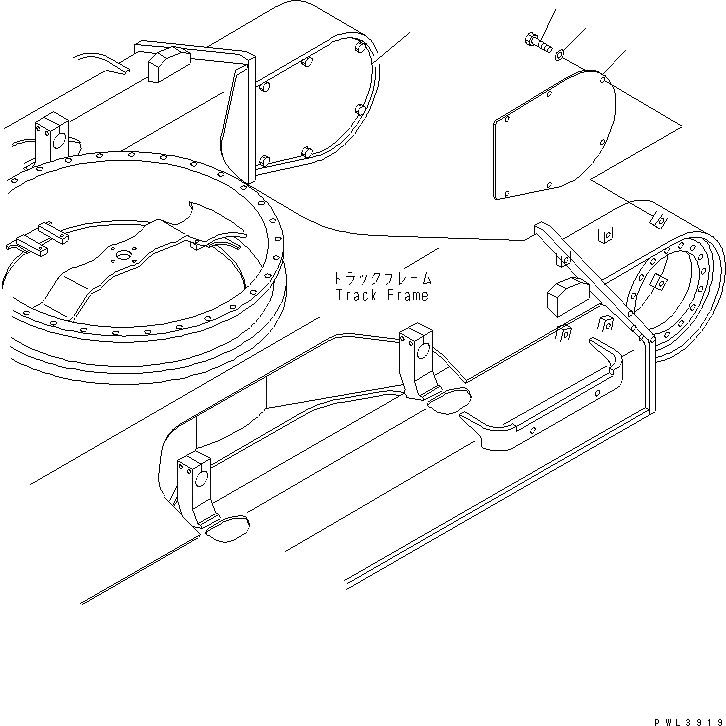 トラックフレーム
Track Frame

PWL3919