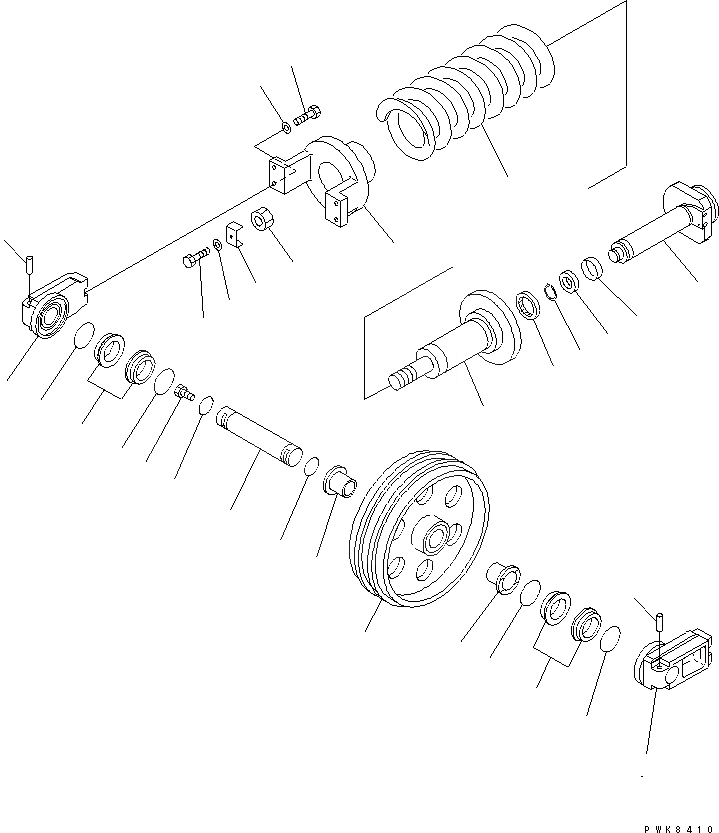 PWK8410