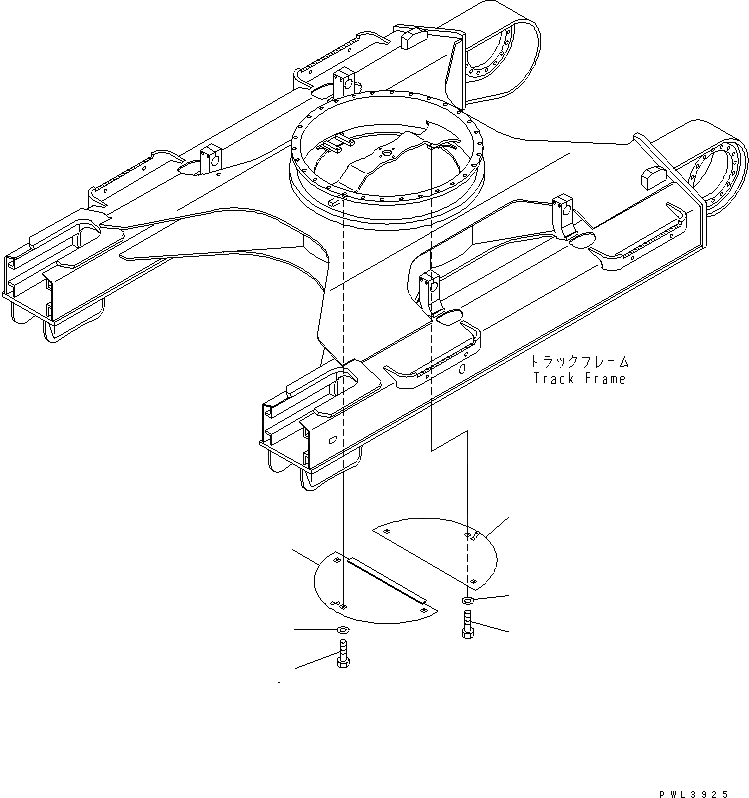 トラックフレーム
Track Frame

PWL3925