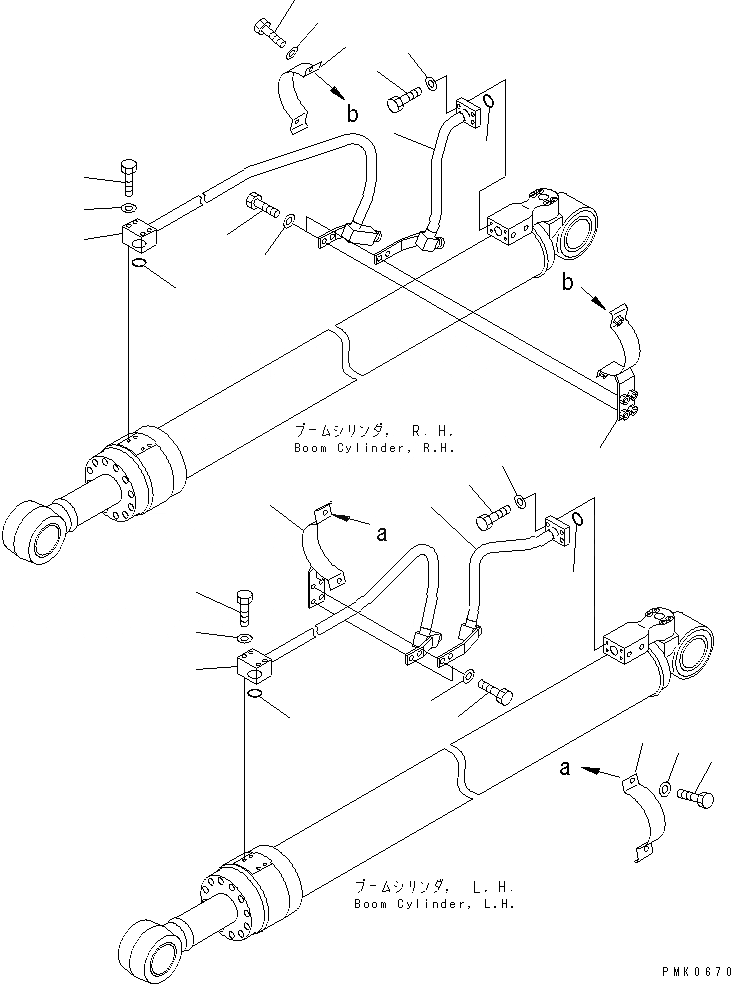 b

b

ブームシリンダ, R. H.
Boom Cylinder, R.H.

a

a

ブームシリンダ, L. H.
Boom Cylinder, L.H.

PMK0670