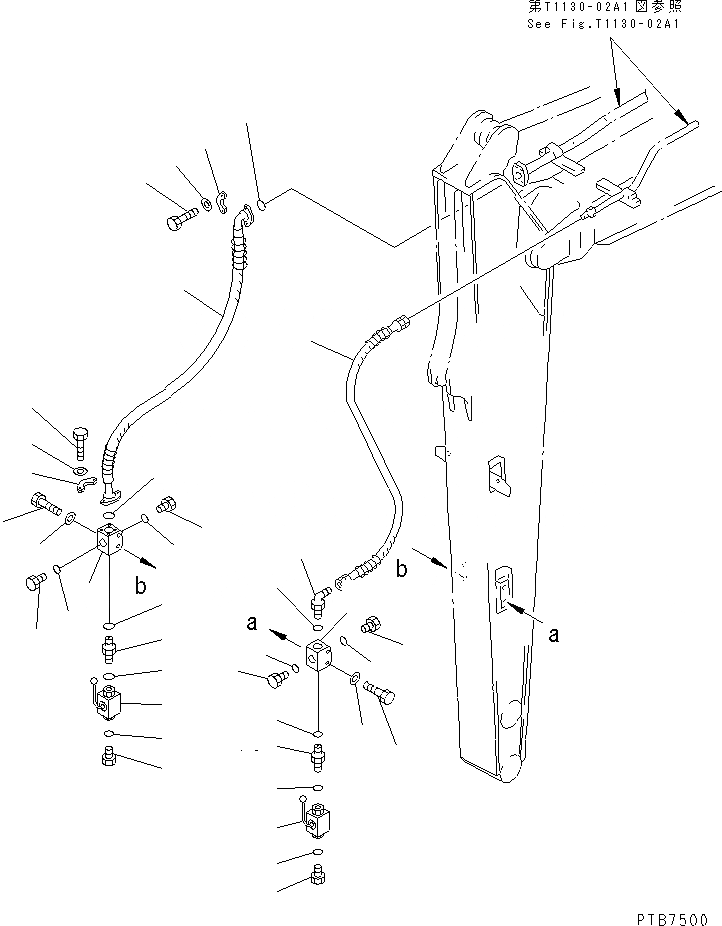 第T1130-02A1図参照
See Fig.T1130-02A1

b

b

a

a

PTB7500