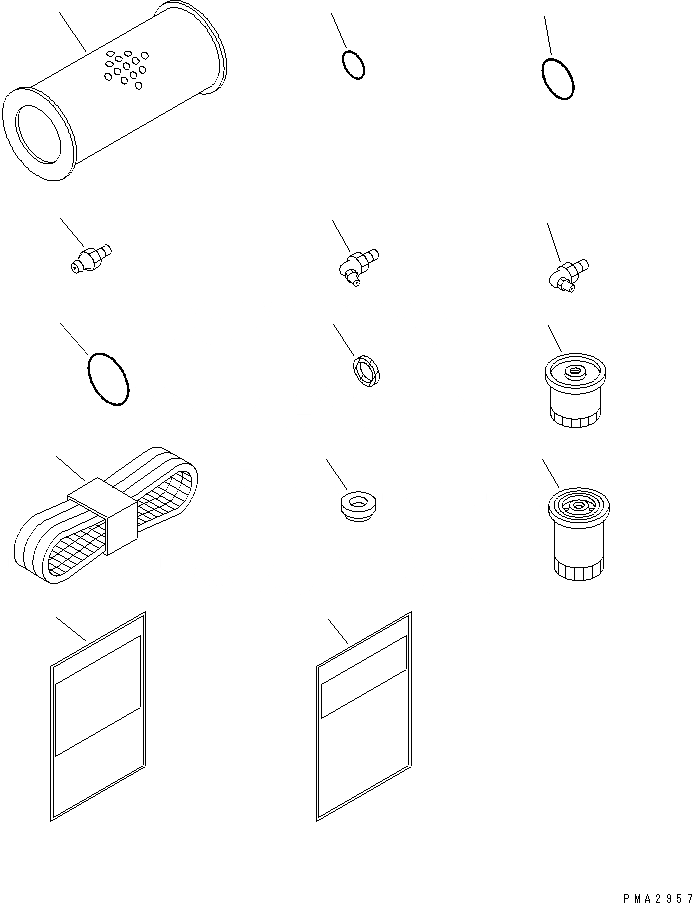 PMA2957