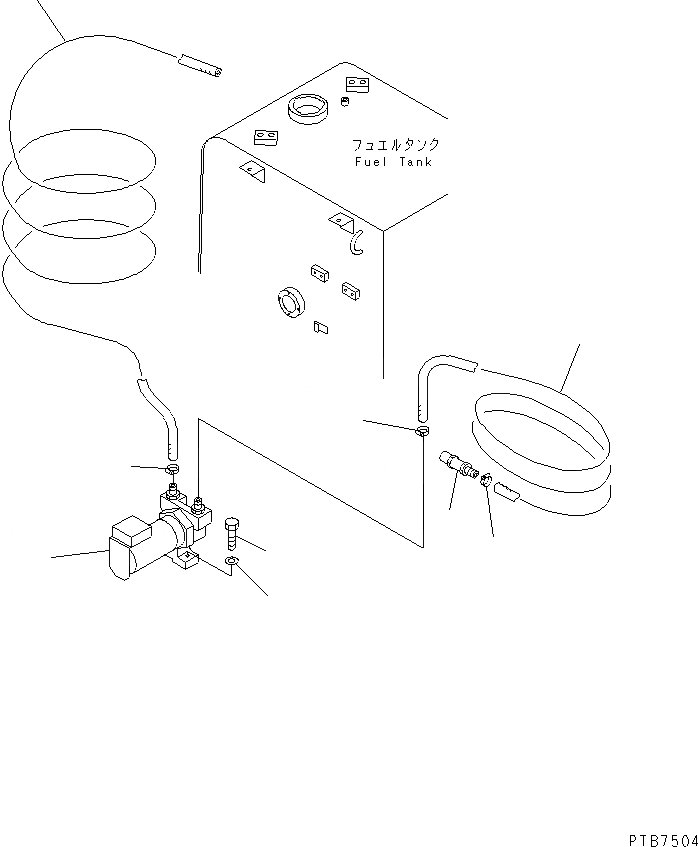 フュエルタンク
Fuel Tank

PTB7504