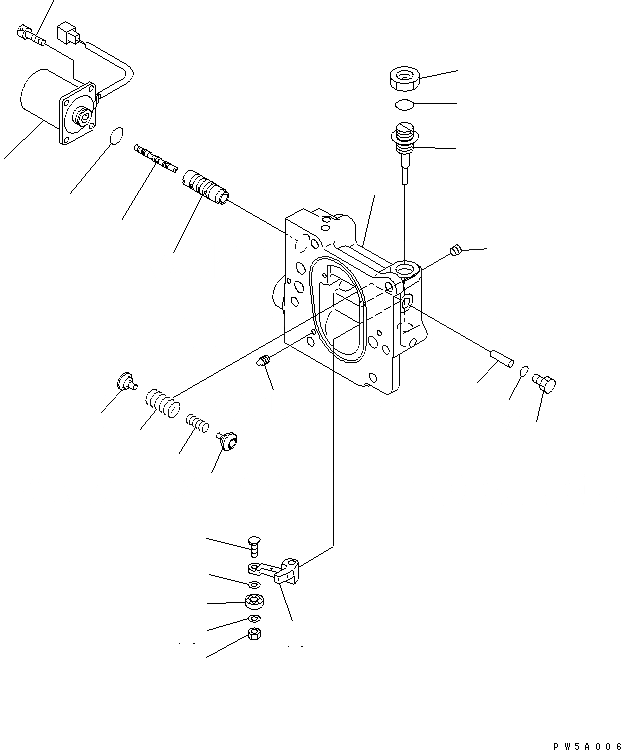 PW5A006