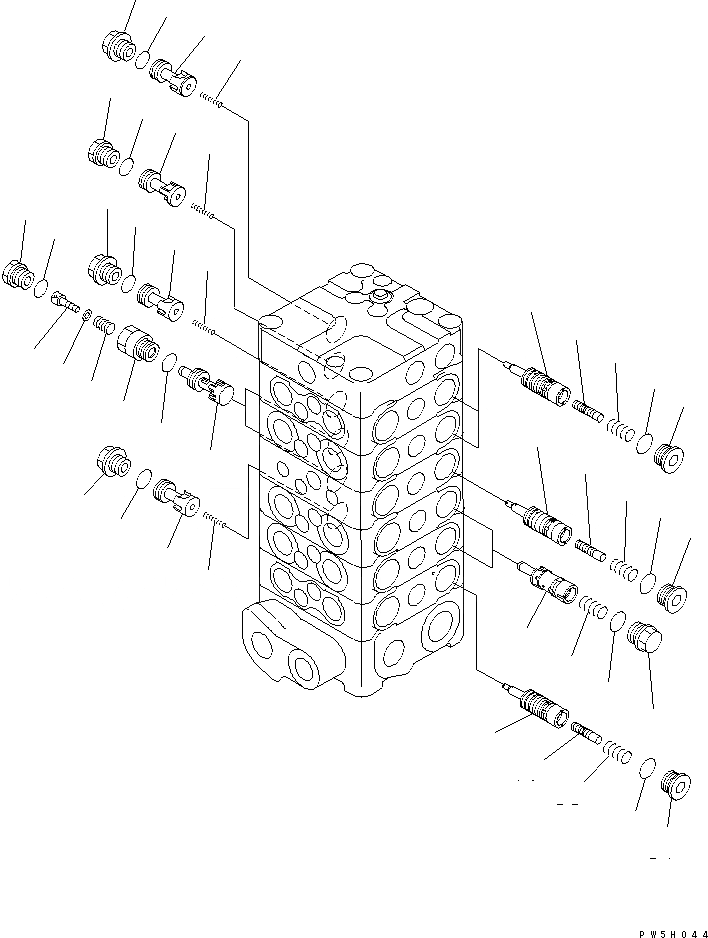 PW5H044