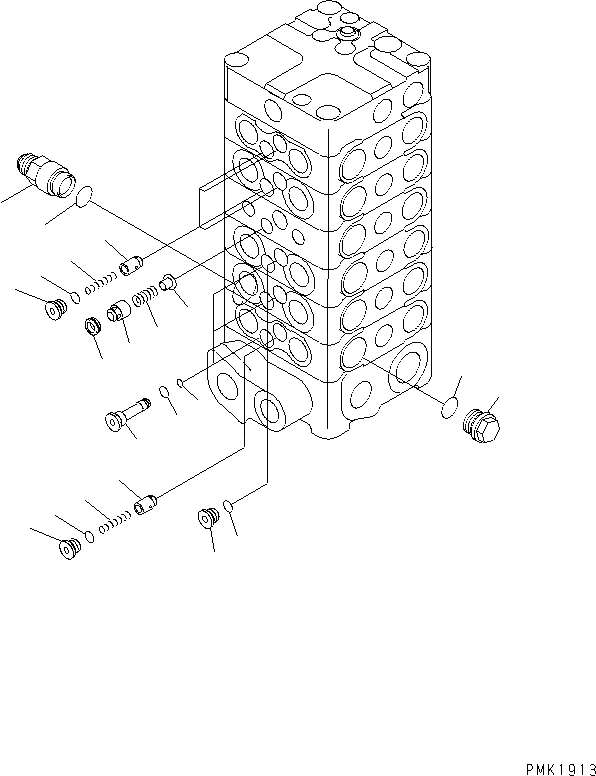 PMK1913