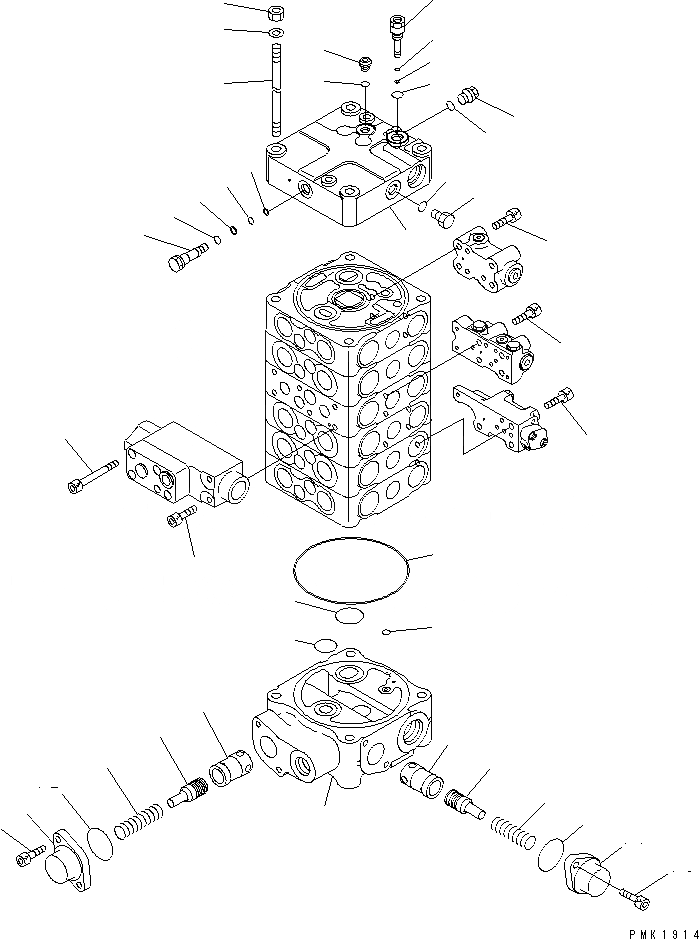 PMK1914