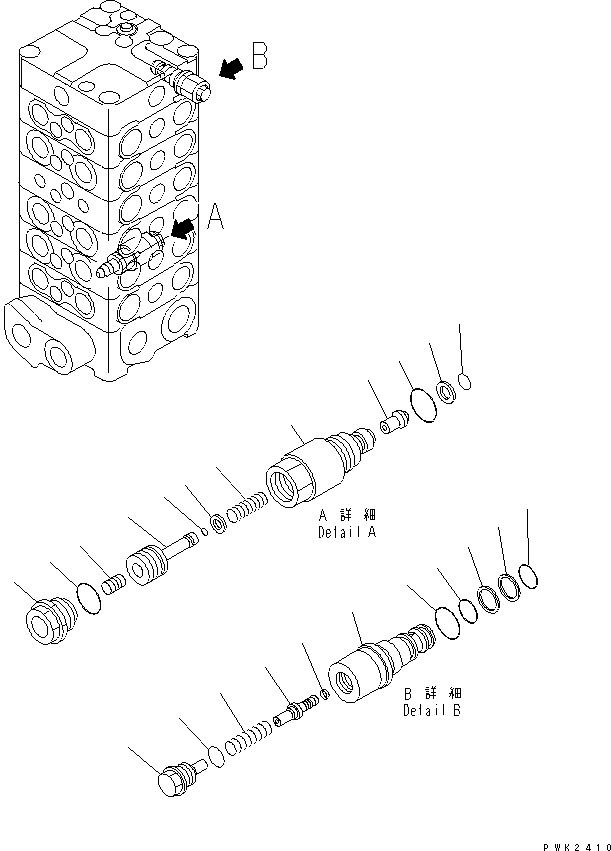 B

A

A 詳細
Detail A

B 詳細
Detail B

PWK2410